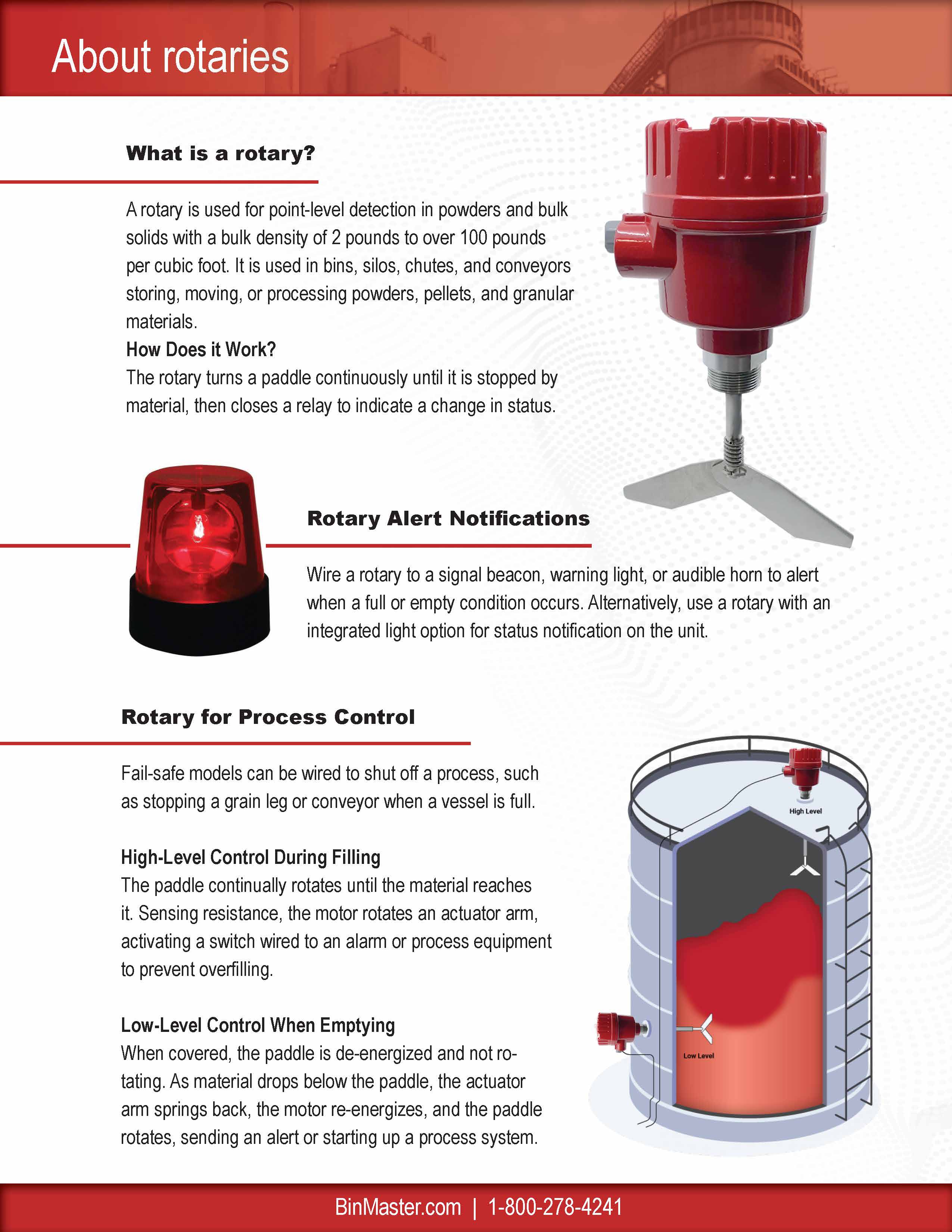 About rotaries

What is a rotary?

A rotary is used for point-level detection in powders and bulk solids with a bulk density of 2 pounds to over 100 pounds per cubic foot. It is used in bins, silos, chutes, and conveyors storing, moving, or processing powders, pellets, and granular materials.

How Does it Work?

The rotary turns a paddle continuously until it is stopped by material, then closes a relay to indicate a change in status.

Rotary Alert Notifications

Wire a rotary to a signal beacon, warning light, or audible horn to alert when a full or empty condition occurs. Alternatively, use a rotary with an integrated light option for status notification on the unit.

Rotary for Process Control

Fail-safe models can be wired to shut off a process, such as stopping a grain leg or conveyor when a vessel is full.

High-Level Control During Filling

The paddle continually rotates until the material reaches it. Sensing resistance, the motor rotates an actuator arm, activating a switch wired to an alarm or process equipment to prevent overfilling.

Low-Level Control When Emptying

When covered, the paddle is de-energized and not rotating. As material drops below the paddle, the actuator arm springs back, the motor re-energizes, and the paddle rotates, sending an alert or starting up a process system.

High Level

Low Level

BinMaster.com | 1-800-278-4241