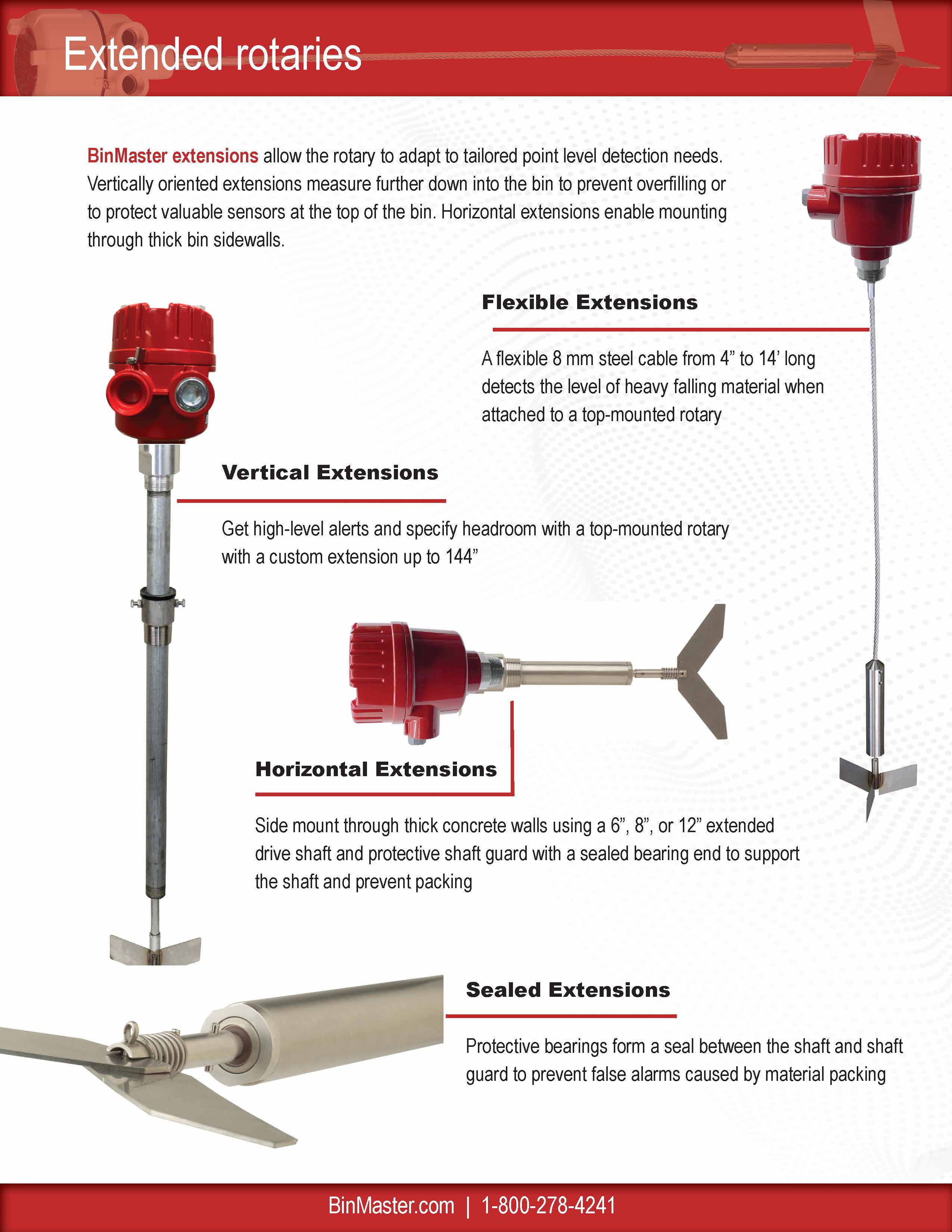 Extended rotaries

BinMaster extensions allow the rotary to adapt to tailored point level detection needs. Vertically oriented extensions measure further down into the bin to prevent overfilling or to protect valuable sensors at the top of the bin. Horizontal extensions enable mounting through thick bin sidewalls.

Flexible Extensions

A flexible 8 mm steel cable from 4” to 14’ long detects the level of heavy falling material when attached to a top-mounted rotary

Vertical Extensions

Get high-level alerts and specify headroom with a top-mounted rotary with a custom extension up to 144”

Horizontal Extensions

Side mount through thick concrete walls using a 6”, 8”, or 12” extended drive shaft and protective shaft guard with a sealed bearing end to support the shaft and prevent packing

Sealed Extensions

Protective bearings form a seal between the shaft and shaft guard to prevent false alarms caused by material packing

BinMaster.com | 1-800-278-4241