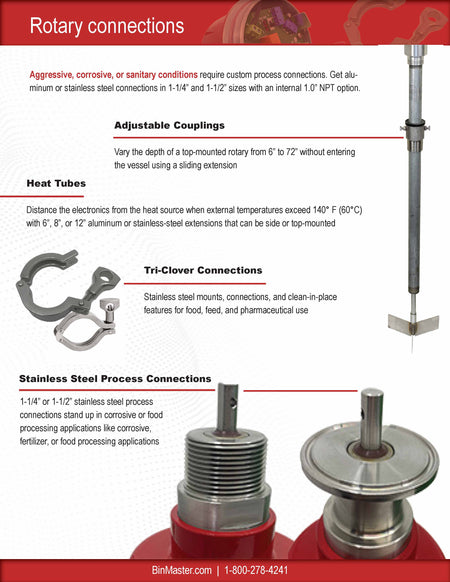 Rotary connections

Aggressive, corrosive, or sanitary conditions require custom process connections. Get aluminum or stainless steel connections in 1-1/4" and 1-1/2" sizes with an internal 1.0" NPT option.

Adjustable Couplings

Vary the depth of a top-mounted rotary from 6" to 72" without entering the vessel using a sliding extension

Heat Tubes

Distance the electronics from the heat source when external temperatures exceed 140° F (60°C) with 6", 8", or 12" aluminum or stainless-steel extensions that can be side or top-mounted

Tri-Clover Connections

Stainless steel mounts, connections, and clean-in-place features for food, feed, and pharmaceutical use

Stainless Steel Process Connections

1-1/4" or 1-1/2" stainless steel process connections stand up in corrosive or food processing applications like corrosive, fertilizer, or food processing applications

BinMaster.com | 1-800-278-4241