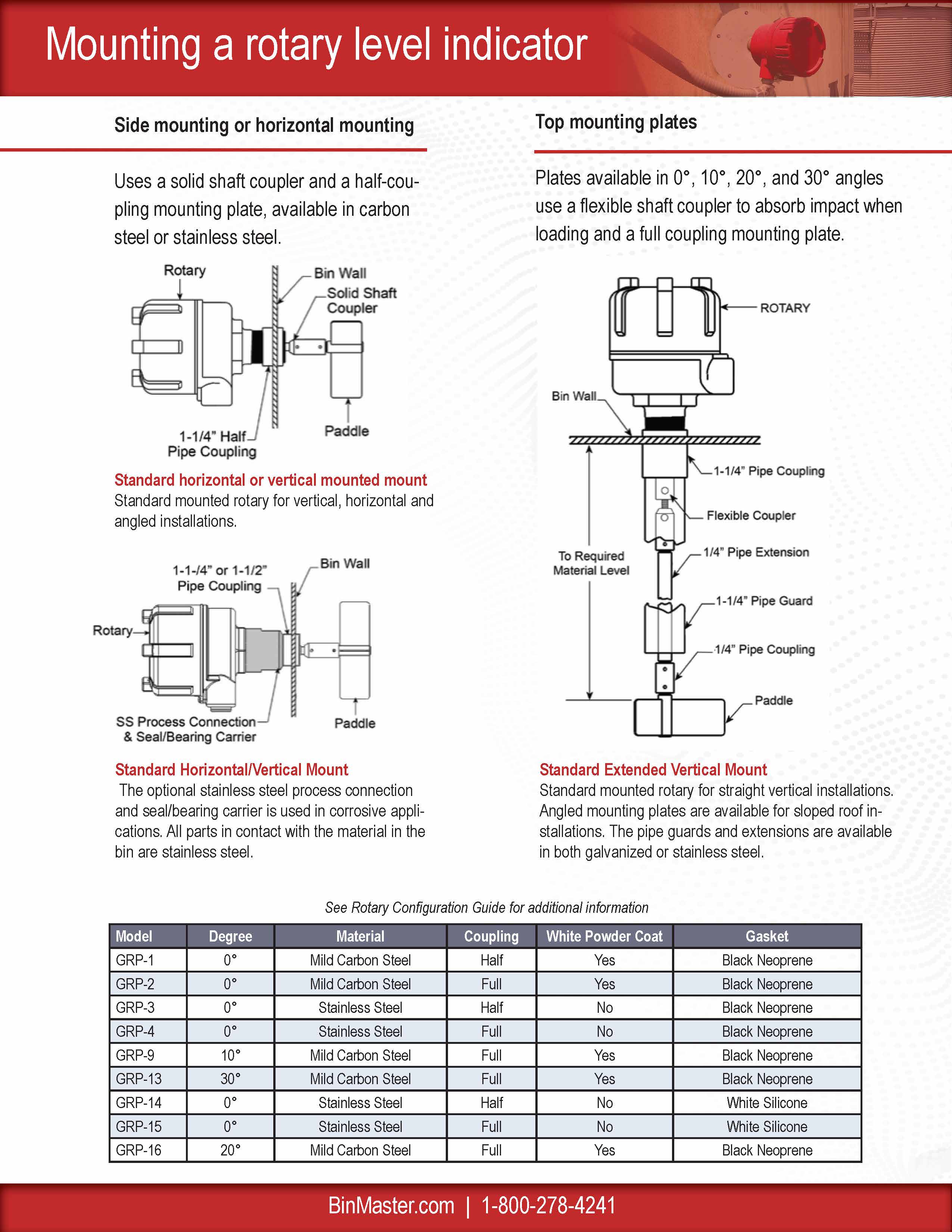 Mounting a rotary level indicator

Side mounting or horizontal mounting

Uses a solid shaft coupler and a half-coupling mounting plate, available in carbon steel or stainless steel.

Rotary
Bin Wall
Solid Shaft Coupler
1-1/4" Half Pipe Coupling
Paddle

Standard horizontal or vertical mounted mount
Standard mounted rotary for vertical, horizontal and angled installations.

1-1-/4" or 1-1/2" Pipe Coupling
Bin Wall
Rotary
SS Process Connection & Seal/Bearing Carrier
Paddle

Standard Horizontal/Vertical Mount
The optional stainless steel process connection and seal/bearing carrier is used in corrosive applications. All parts in contact with the material in the bin are stainless steel.

Top mounting plates

Plates available in 0°, 10°, 20°, and 30° angles use a flexible shaft coupler to absorb impact when loading and a full coupling mounting plate.

ROTARY
Bin Wall
1-1/4" Pipe Coupling
Flexible Coupler
To Required Material Level
1/4" Pipe Extension
1-1/4" Pipe Guard
1/4" Pipe Coupling
Paddle

Standard Extended Vertical Mount
Standard mounted rotary for straight vertical installations. Angled mounting plates are available for sloped roof installations. The pipe guards and extensions are available in both galvanized or stainless steel.

See Rotary Configuration Guide for additional information

| Model | Degree | Material | Coupling | White Powder Coat | Gasket |
|---|---|---|---|---|---|
| GRP-1 | 0° | Mild Carbon Steel | Half | Yes | Black Neoprene |
| GRP-2 | 0° | Mild Carbon Steel | Full | Yes | Black Neoprene |
| GRP-3 | 0° | Stainless Steel | Half | No | Black Neoprene |
| GRP-4 | 0° | Stainless Steel | Full | No | Black Neoprene |
| GRP-9 | 10° | Mild Carbon Steel | Full | Yes | Black Neoprene |
| GRP-13 | 30° | Mild Carbon Steel | Full | Yes | Black Neoprene |
| GRP-14 | 0° | Stainless Steel | Half | No | White Silicone |
| GRP-15 | 0° | Stainless Steel | Full | No | White Silicone |
| GRP-16 | 20° | Mild Carbon Steel | Full | Yes | Black Neoprene |

BinMaster.com | 1-800-278-4241