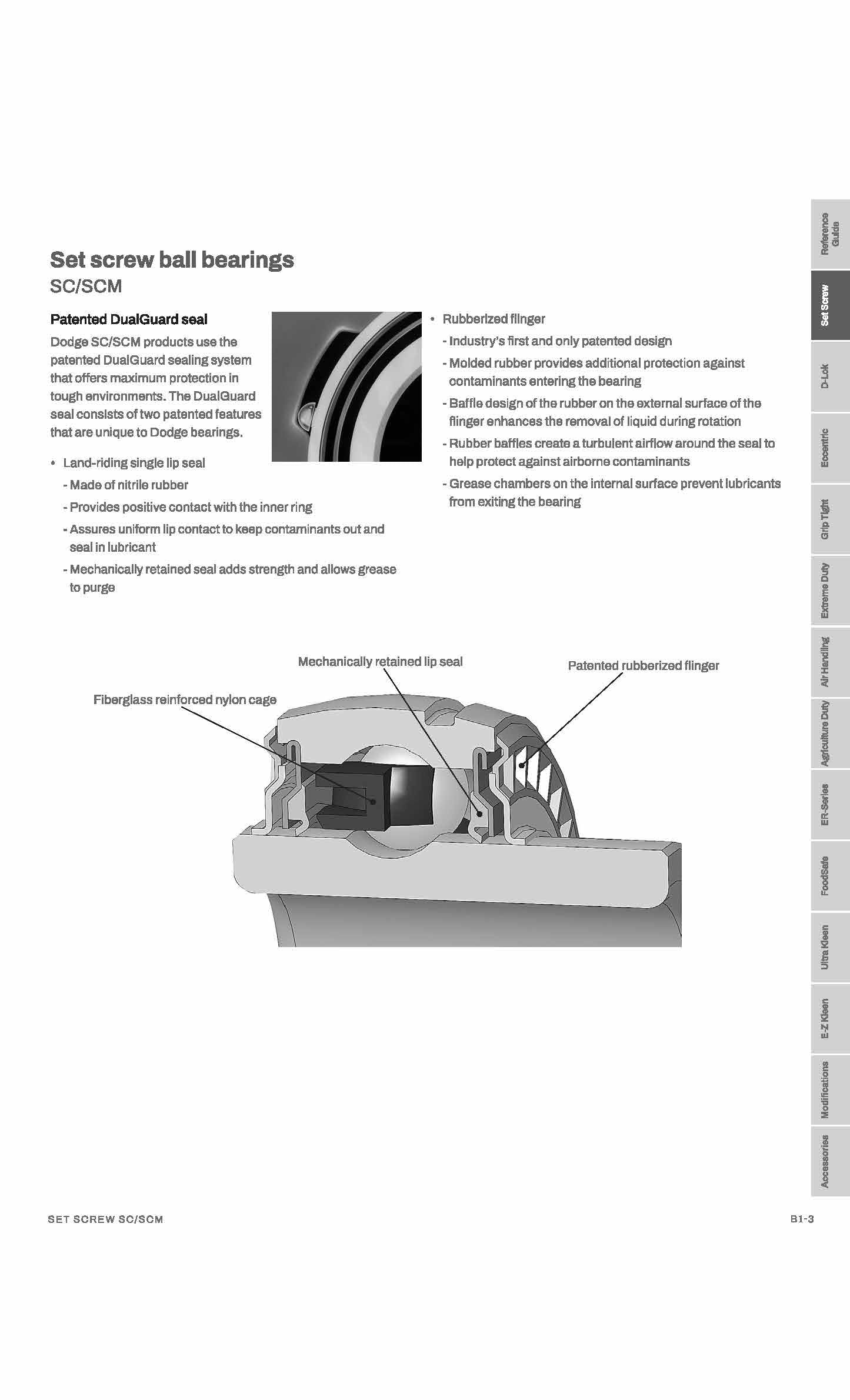 Set screw ball bearings
SC/SCM

Patented DualGuard seal

Dodge SC/SCM products use the patented DualGuard sealing system that offers maximum protection in tough environments. The DualGuard seal consists of two patented features that are unique to Dodge bearings.

• Land-riding single lip seal
- Made of nitrile rubber
- Provides positive contact with the inner ring
- Assures uniform lip contact to keep contaminants out and seal in lubricant
- Mechanically retained seal adds strength and allows grease to purge

• Rubberized flinger
- Industry's first and only patented design
- Molded rubber provides additional protection against contaminants entering the bearing
- Baffle design of the rubber on the external surface of the flinger enhances the removal of liquid during rotation
- Rubber baffles create a turbulent airflow around the seal to help protect against airborne contaminants
- Grease chambers on the internal surface prevent lubricants from exiting the bearing

Mechanically retained lip seal
Patented rubberized flinger
Fiberglass reinforced nylon cage

Reference Guide
Set Screw
D-Lok
Eccentric
Grip Tight
Extreme Duty
Air Handling
Agriculture Duty
ER-Series
FoodSafe
Ultra Kleen
E-Z Kleen
Modifications
Accessories

SET SCREW SC/SCM
B1-3